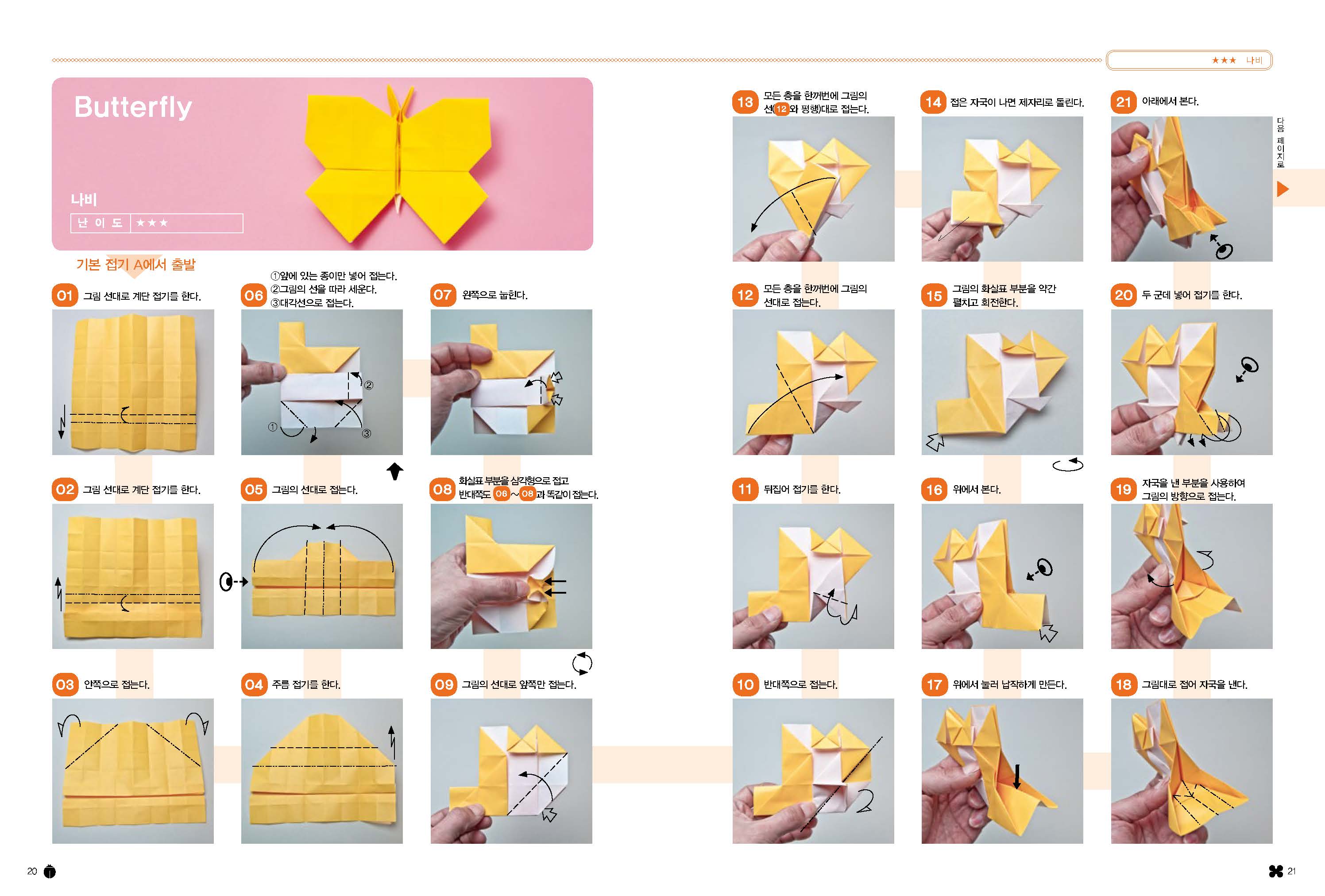 ★★★ 나비

Butterfly

나비

난 이 도 ★★★

기본 접기 A에서 출발

01 그림 선대로 계단 접기를 한다.

02 그림 선대로 계단 접기를 한다.

03 안쪽으로 접는다.

04 주름 접기를 한다.

05 그림의 선대로 접는다.

06 ①앞에 있는 종이만 넣어 접는다. ②그림의 선을 따라 세운다. ③대각선으로 접는다.

① ② ③

07 왼쪽으로 눕힌다.

08 화살표 부분을 삼각형으로 접고 반대쪽도 06~08과 똑같이 접는다.

09 그림의 선대로 앞쪽만 접는다.

10 반대쪽으로 접는다.

11 뒤집어 접기를 한다.

12 모든 층을 한꺼번에 그림의 선대로 접는다.

13 모든 층을 한꺼번에 그림의 선(12와 평행)대로 접는다.

14 접은 자국이 나면 제자리로 돌린다.

15 그림의 화살표 부분을 약간 펼치고 회전한다.

16 위에서 본다.

17 위에서 눌러 납작하게 만든다.

18 그림대로 접어 자국을 낸다.

19 자국을 낸 부분을 사용하여 그림의 방향으로 접는다.

20 두 군데 넣어 접기를 한다.

21 아래에서 본다.

다음 페이지로

20

21